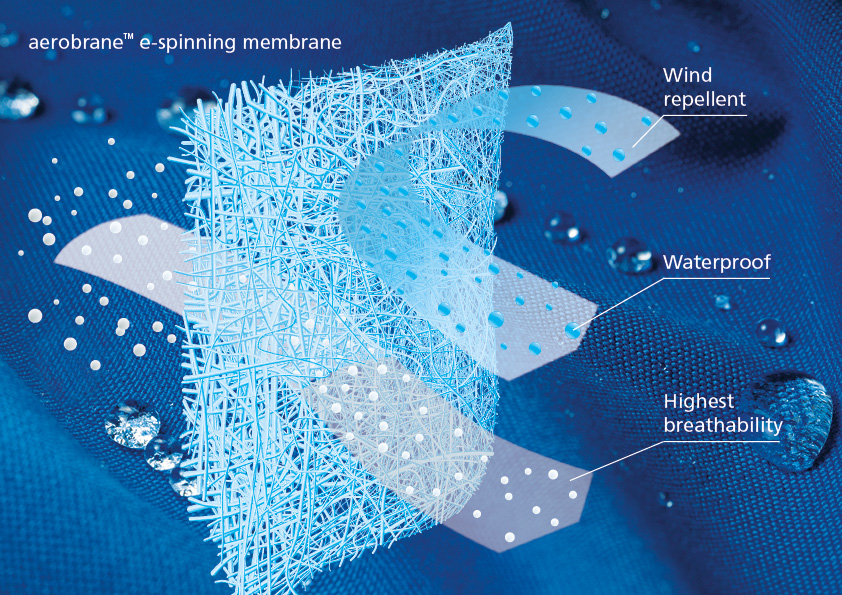 aerobrane™ e-spinning membrane

Wind repellent

Waterproof

Highest breathability